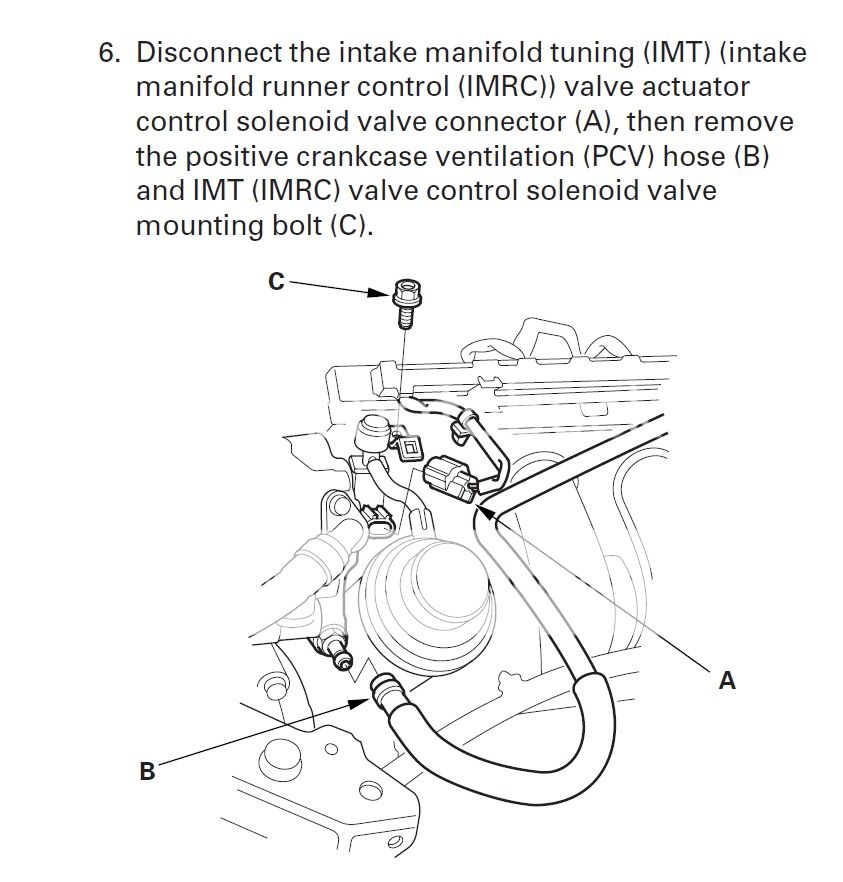 6. Disconnect the intake manifold tuning (IMT) (intake manifold runner control (IMRC)) valve actuator control solenoid valve connector (A), then remove the positive crankcase ventilation (PCV) hose (B) and IMT (IMRC) valve control solenoid valve mounting bolt (C).

C

A

B