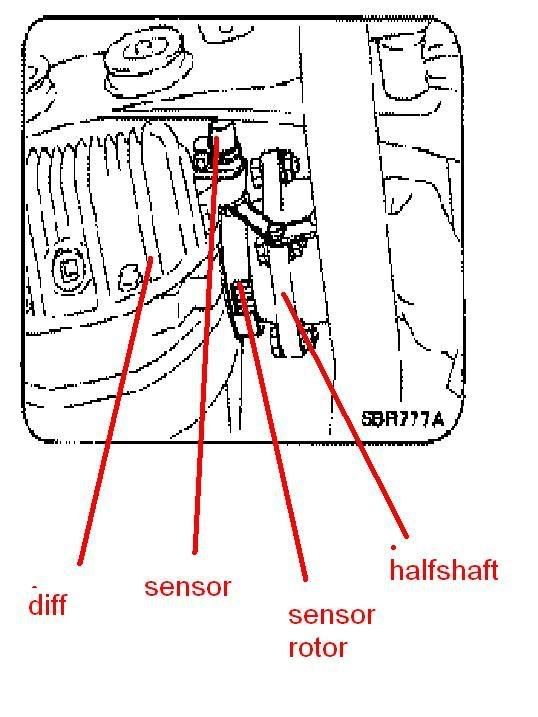 SBR777A

diff

sensor

sensor rotor

halfshaft